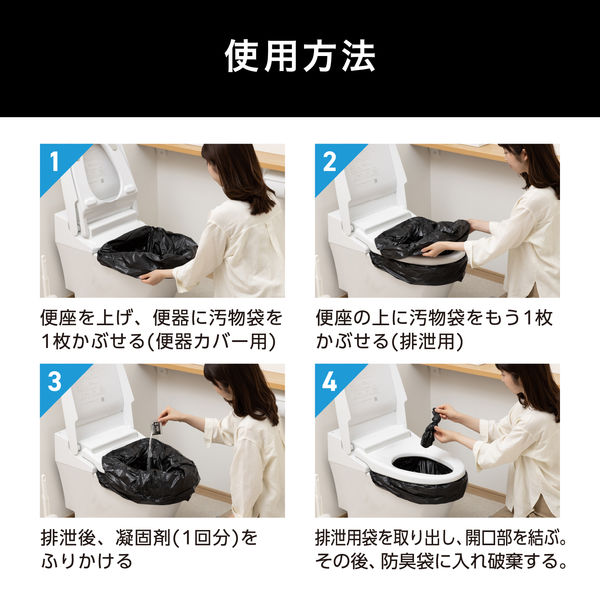 使用方法

1

便座を上げ、便器に汚物袋を1枚かぶせる(便器カバー用)

2

便座の上に汚物袋をもう1枚かぶせる(排泄用)

3

排泄後、凝固剤(1回分)をふりかける

4

排泄用袋を取り出し、開口部を結ぶ。その後、防臭袋に入れ破棄する。